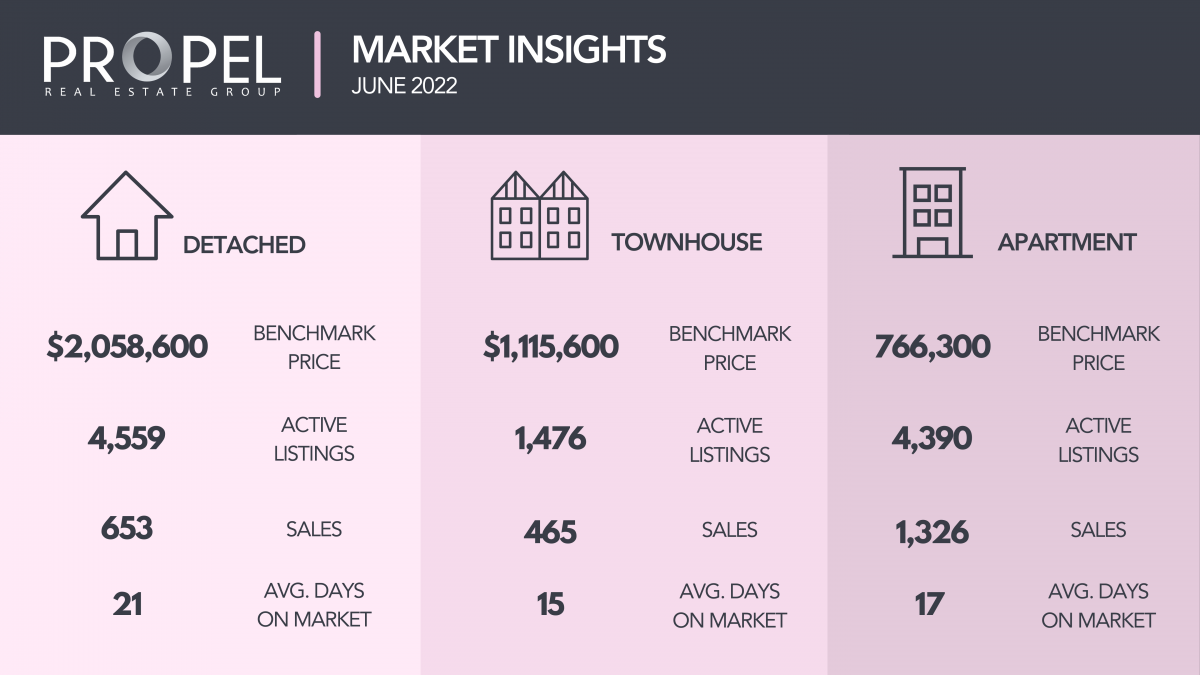 PROPEL
REAL ESTATE GROUP

MARKET INSIGHTS
JUNE 2022

DETACHED

$2,058,600 BENCHMARK PRICE

4,559 ACTIVE LISTINGS

653 SALES

21 AVG. DAYS ON MARKET

TOWNHOUSE

$1,115,600 BENCHMARK PRICE

1,476 ACTIVE LISTINGS

465 SALES

15 AVG. DAYS ON MARKET

APARTMENT

766,300 BENCHMARK PRICE

4,390 ACTIVE LISTINGS

1,326 SALES

17 AVG. DAYS ON MARKET