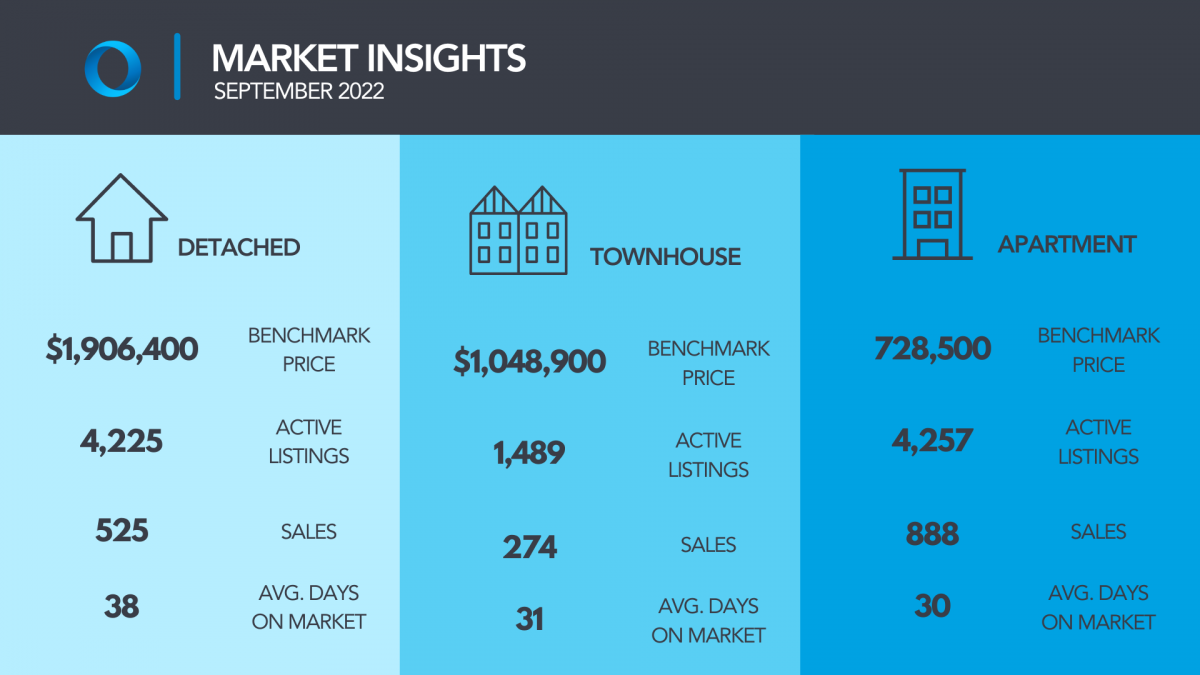 MARKET INSIGHTS
SEPTEMBER 2022

DETACHED

$1,906,400 BENCHMARK PRICE

4,225 ACTIVE LISTINGS

525 SALES

38 AVG. DAYS ON MARKET

TOWNHOUSE

$1,048,900 BENCHMARK PRICE

1,489 ACTIVE LISTINGS

274 SALES

31 AVG. DAYS ON MARKET

APARTMENT

728,500 BENCHMARK PRICE

4,257 ACTIVE LISTINGS

888 SALES

30 AVG. DAYS ON MARKET