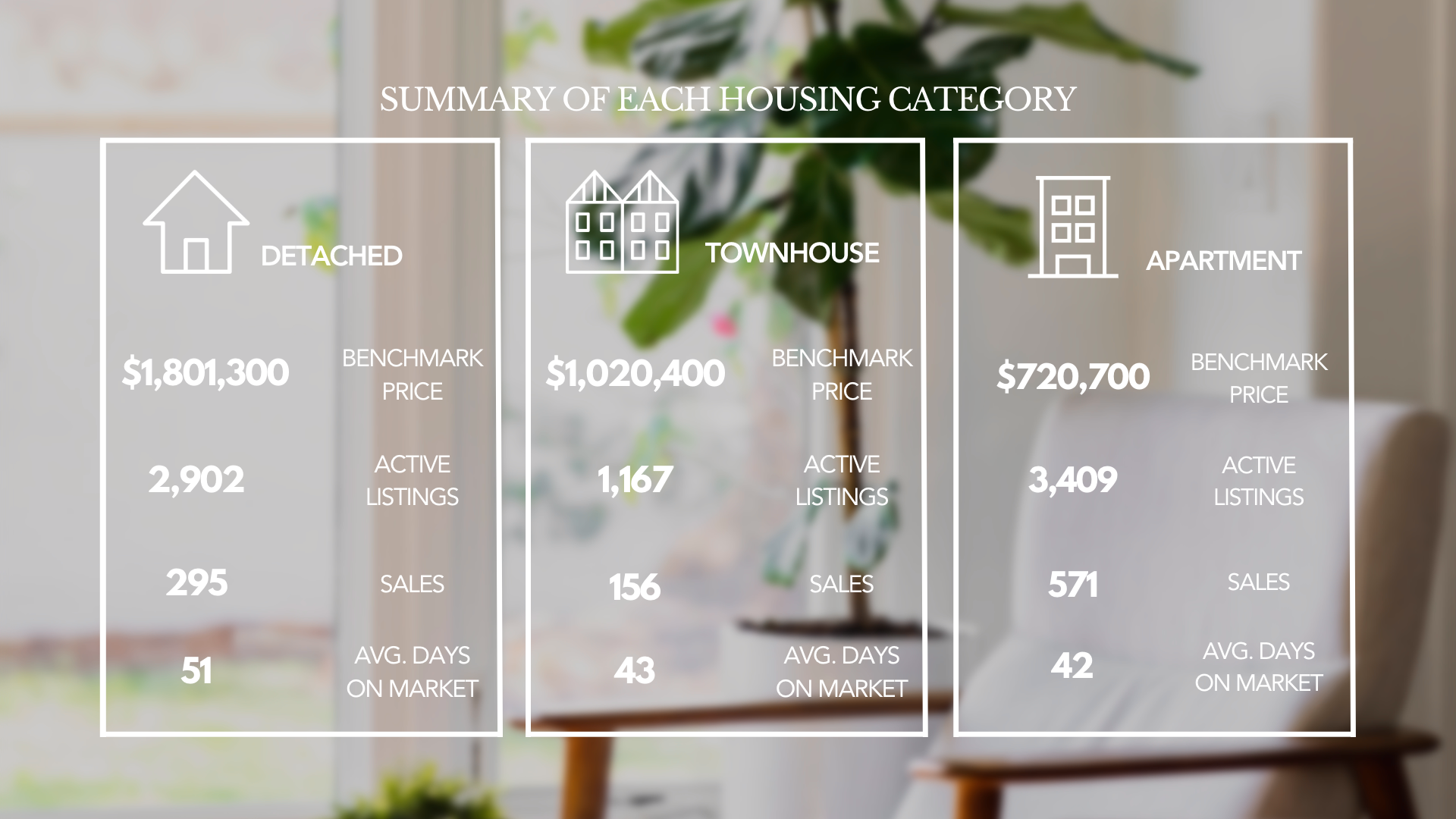 SUMMARY OF EACH HOUSING CATEGORY

DETACHED

$1,801,300 BENCHMARK PRICE

2,902 ACTIVE LISTINGS

295 SALES

51 AVG. DAYS ON MARKET

TOWNHOUSE

$1,020,400 BENCHMARK PRICE

1,167 ACTIVE LISTINGS

156 SALES

43 AVG. DAYS ON MARKET

APARTMENT

$720,700 BENCHMARK PRICE

3,409 ACTIVE LISTINGS

571 SALES

42 AVG. DAYS ON MARKET