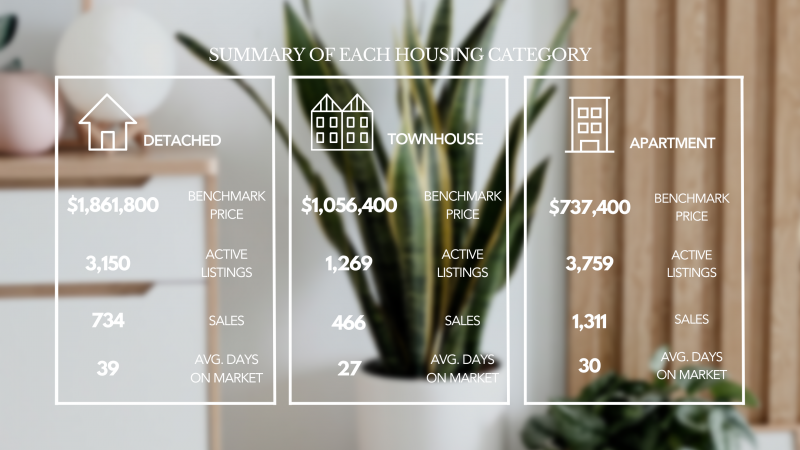 SUMMARY OF EACH HOUSING CATEGORY

DETACHED

$1,861,800 BENCHMARK PRICE

3,150 ACTIVE LISTINGS

734 SALES

39 AVG. DAYS ON MARKET

TOWNHOUSE

$1,056,400 BENCHMARK PRICE

1,269 ACTIVE LISTINGS

466 SALES

27 AVG. DAYS ON MARKET

APARTMENT

$737,400 BENCHMARK PRICE

3,759 ACTIVE LISTINGS

1,311 SALES

30 AVG. DAYS ON MARKET