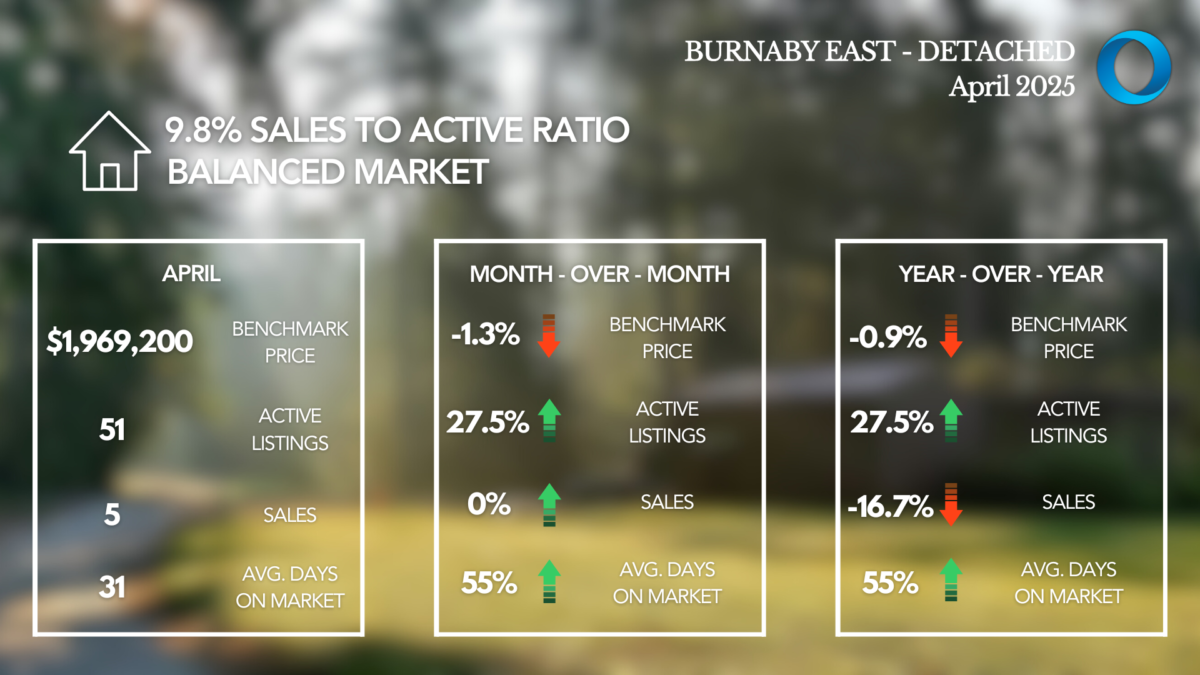 BURNABY EAST - DETACHED
April 2025

9.8% SALES TO ACTIVE RATIO
BALANCED MARKET

APRIL

$1,969,200 BENCHMARK PRICE

51 ACTIVE LISTINGS

5 SALES

31 AVG. DAYS ON MARKET

MONTH - OVER - MONTH

-1.3% BENCHMARK PRICE

27.5% ACTIVE LISTINGS

0% SALES

55% AVG. DAYS ON MARKET

YEAR - OVER - YEAR

-0.9% BENCHMARK PRICE

27.5% ACTIVE LISTINGS

-16.7% SALES

55% AVG. DAYS ON MARKET